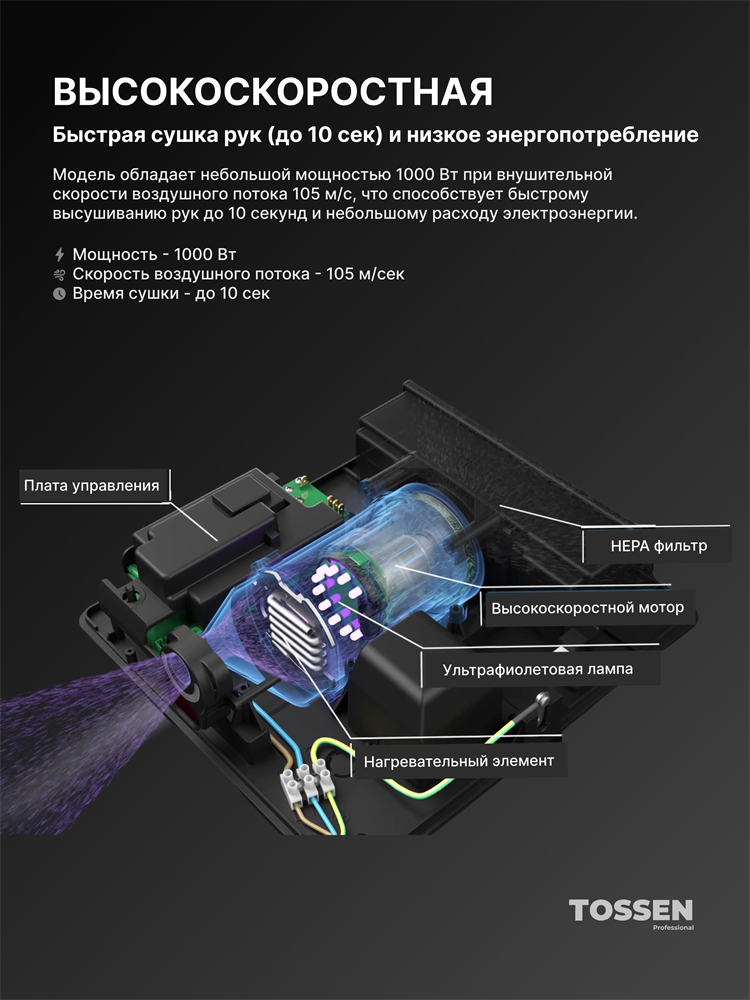 ВЫСОКОСКОРОСТНАЯ

Быстрая сушка рук (до 10 сек) и низкое энергопотребление

Модель обладает небольшой мощностью 1000 Вт при внушительной скорости воздушного потока 105 м/с, что способствует быстрому высушиванию рук до 10 секунд и небольшому расходу электроэнергии.

Мощность - 1000 Вт
Скорость воздушного потока - 105 м/сек
Время сушки - до 10 сек

Плата управления

HEPA фильтр

Высокоскоростной мотор

Ультрафиолетовая лампа

Нагревательный элемент

TOSSEN
Professional