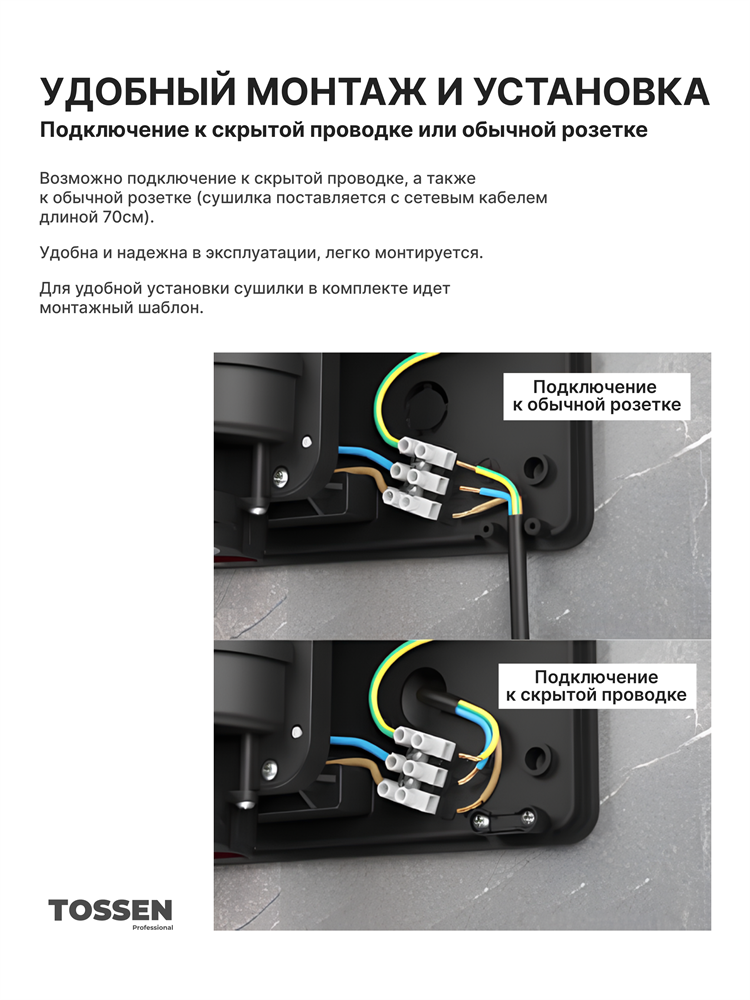 УДОБНЫЙ МОНТАЖ И УСТАНОВКА
Подключение к скрытой проводке или обычной розетке

Возможно подключение к скрытой проводке, а также к обычной розетке (сушилка поставляется с сетевым кабелем длиной 70см).

Удобна и надежна в эксплуатации, легко монтируется.

Для удобной установки сушилки в комплекте идет монтажный шаблон.

Подключение к обычной розетке

Подключение к скрытой проводке

TOSSEN
Professional