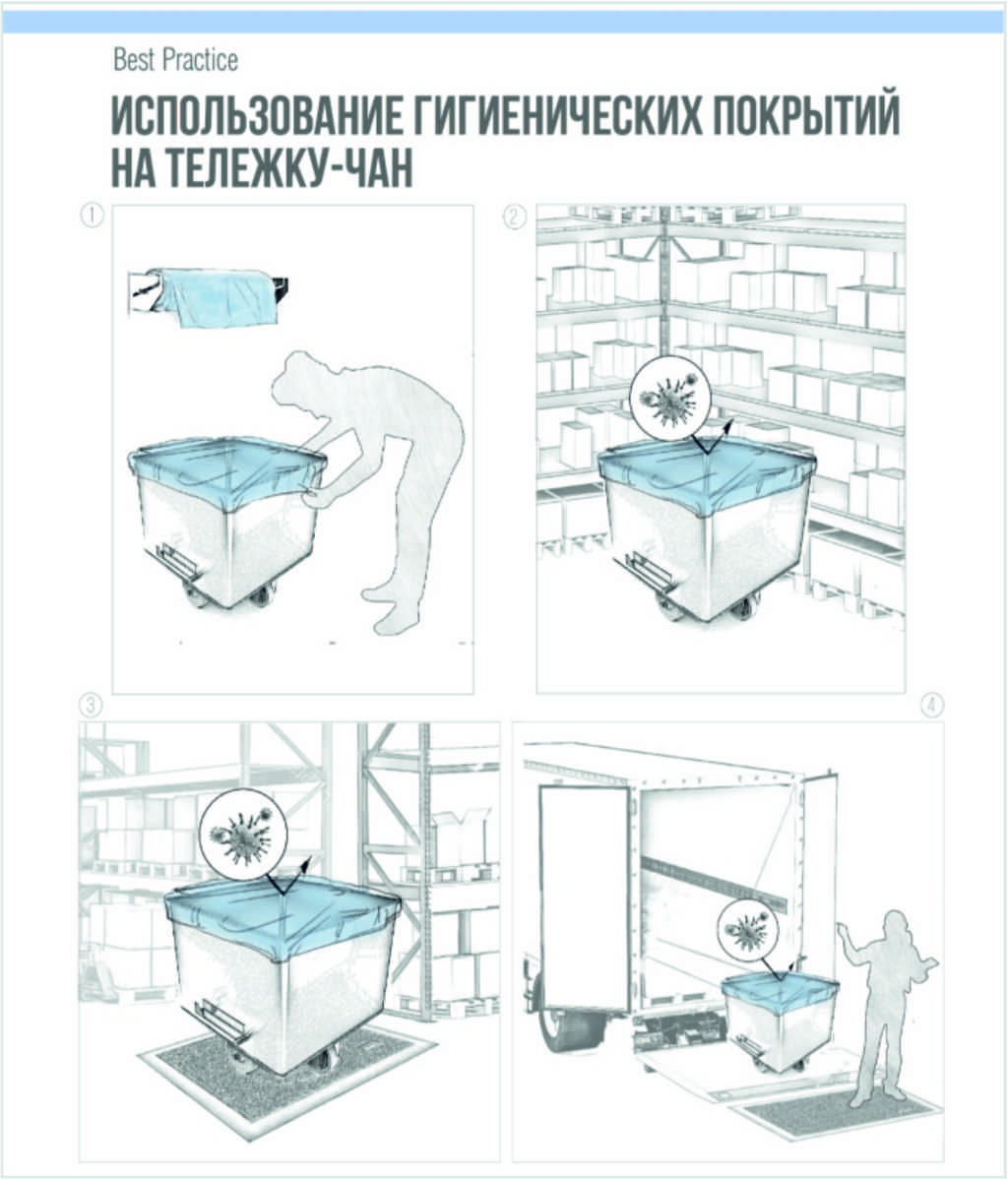 Best Practice

ИСПОЛЬЗОВАНИЕ ГИГИЕНИЧЕСКИХ ПОКРЫТИЙ НА ТЕЛЕЖКУ-ЧАН

1

2

3

4