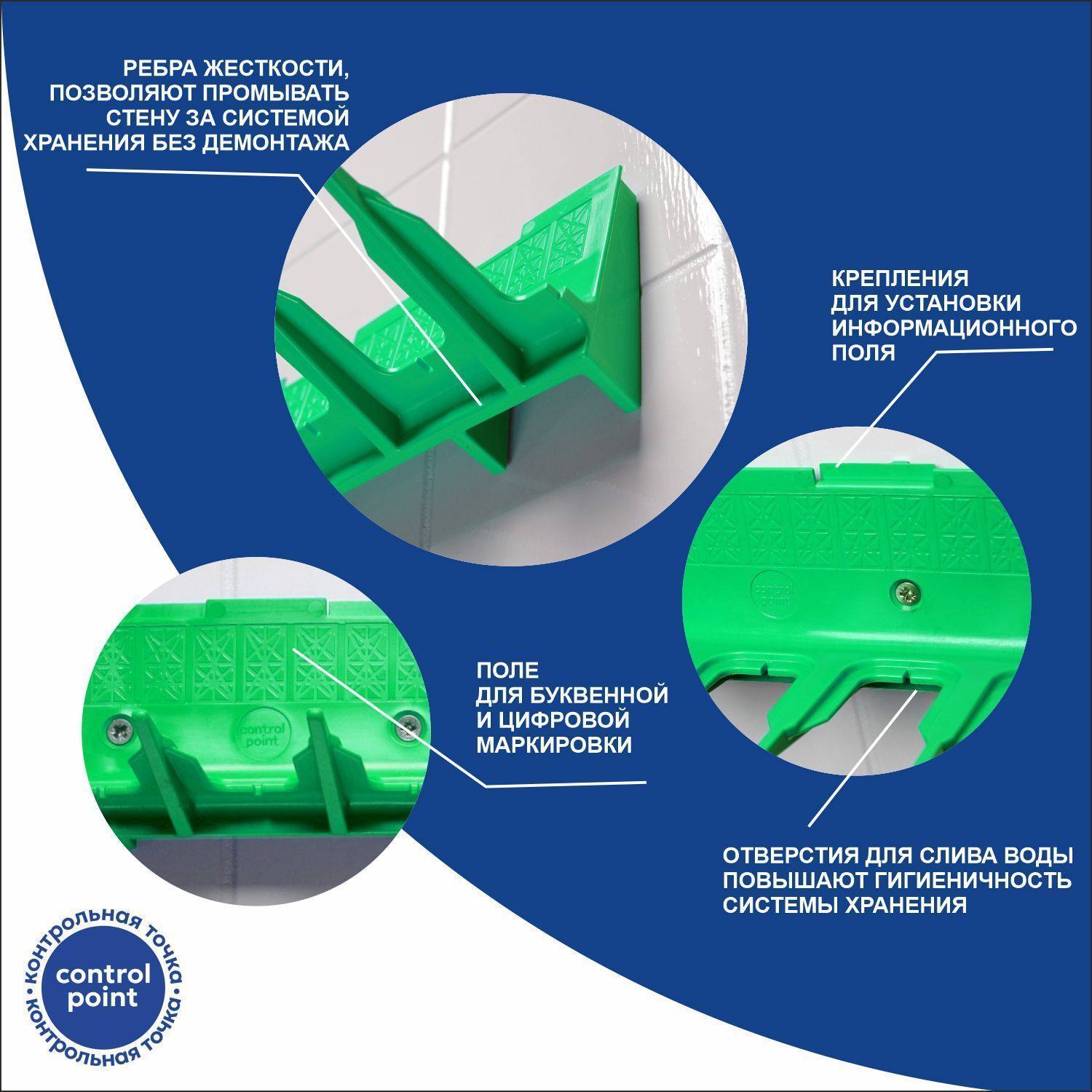 РЕБРА ЖЕСТКОСТИ, ПОЗВОЛЯЮТ ПРОМЫВАТЬ СТЕНУ ЗА СИСТЕМОЙ ХРАНЕНИЯ БЕЗ ДЕМОНТАЖА

КРЕПЛЕНИЯ ДЛЯ УСТАНОВКИ ИНФОРМАЦИОННОГО ПОЛЯ

control point

ПОЛЕ ДЛЯ БУКВЕННОЙ И ЦИФРОВОЙ МАРКИРОВКИ

control point

ОТВЕРСТИЯ ДЛЯ СЛИВА ВОДЫ ПОВЫШАЮТ ГИГИЕНИЧНОСТЬ СИСТЕМЫ ХРАНЕНИЯ

контрольная точка • контрольная точка • control point