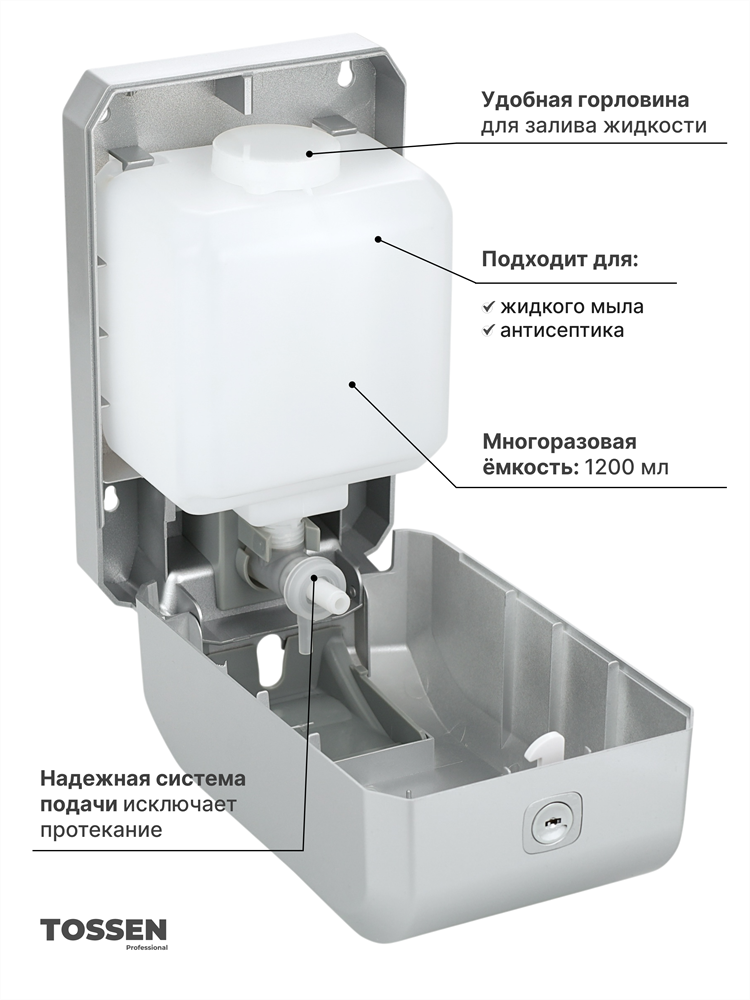 Удобная горловина для залива жидкости

Подходит для:

✓ жидкого мыла
✓ антисептика

Многоразовая ёмкость: 1200 мл

Надежная система подачи исключает протекание

TOSSEN
Professional